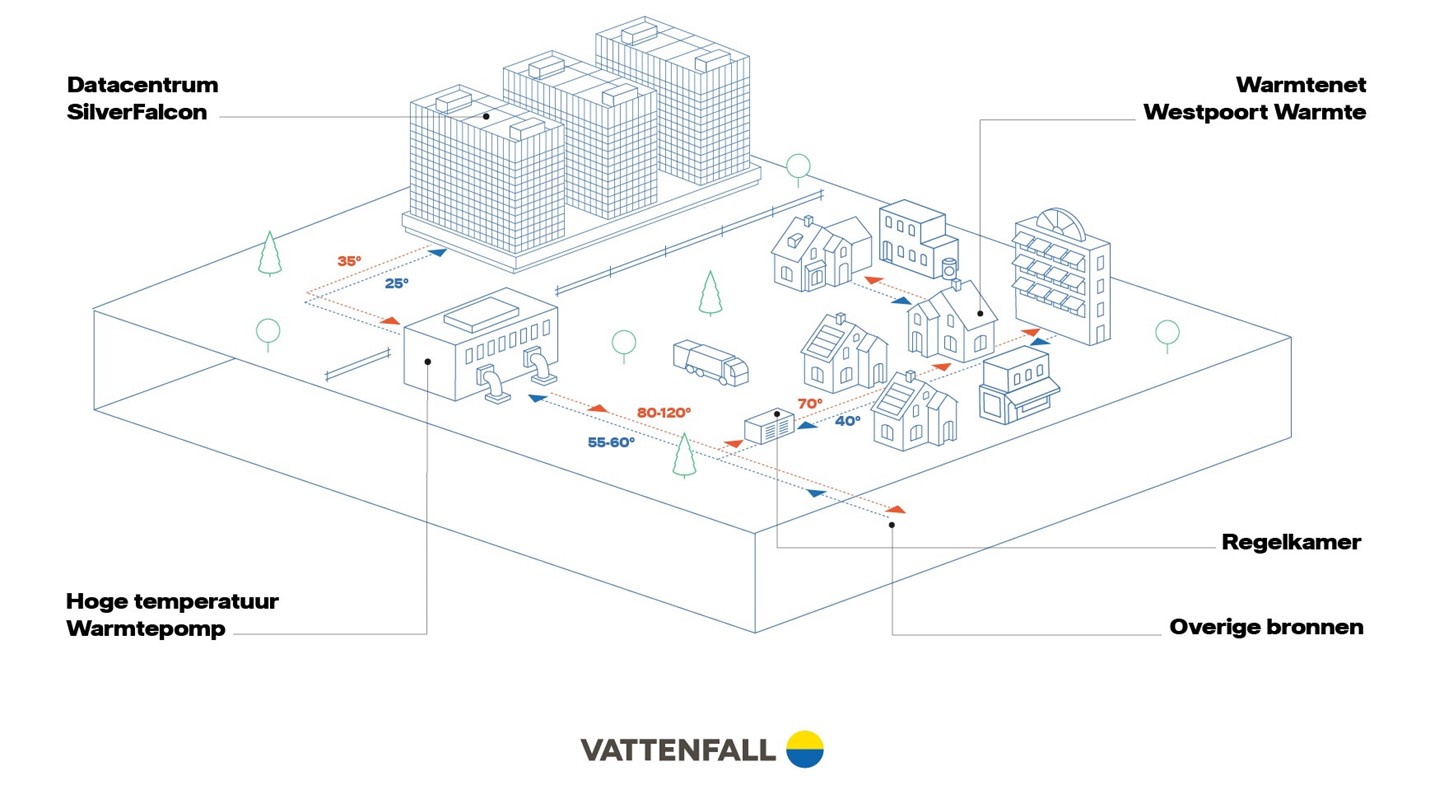 Datacentrum SilverFalcon

Warmtenet Westpoort Warmte

35°

25°

80-120°

55-60°

70°

40°

Regelkamer

Hoge temperatuur Warmtepomp

Overige bronnen

VATTENFALL