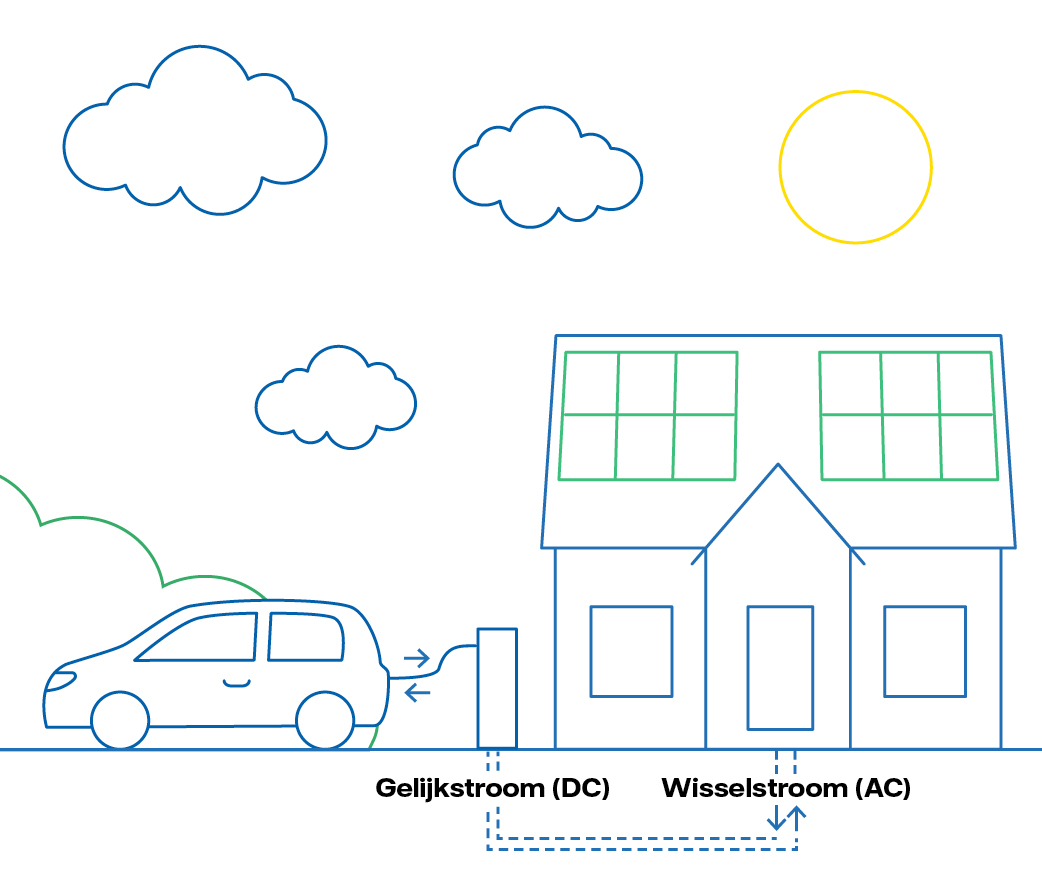 Gelijkstroom (DC)

Wisselstroom (AC)